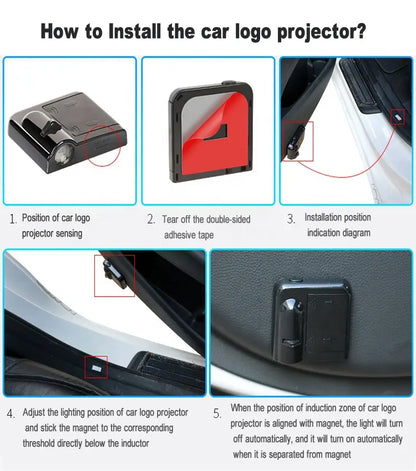 How to Install the car logo projector?

1. Position of car logo projector sensing

2. Tear off the double-sided adhesive tape

3. Installation position indication diagram

4. Adjust the lighting position of car logo projector and stick the magnet to the corresponding threshold directly below the inductor

5. When the position of induction zone of car logo projector is aligned with magnet, the light will turn off automatically, and it will turn on automatically when it is separated from magnet